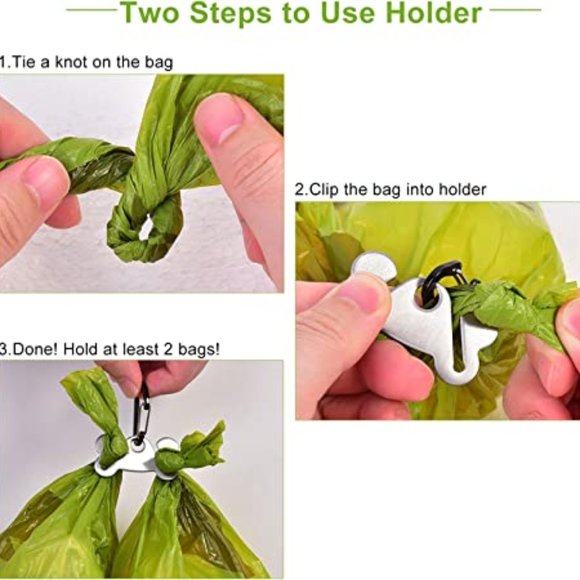 Two Steps to Use Holder

1.Tie a knot on the bag

2.Clip the bag into holder

3.Done! Hold at least 2 bags!